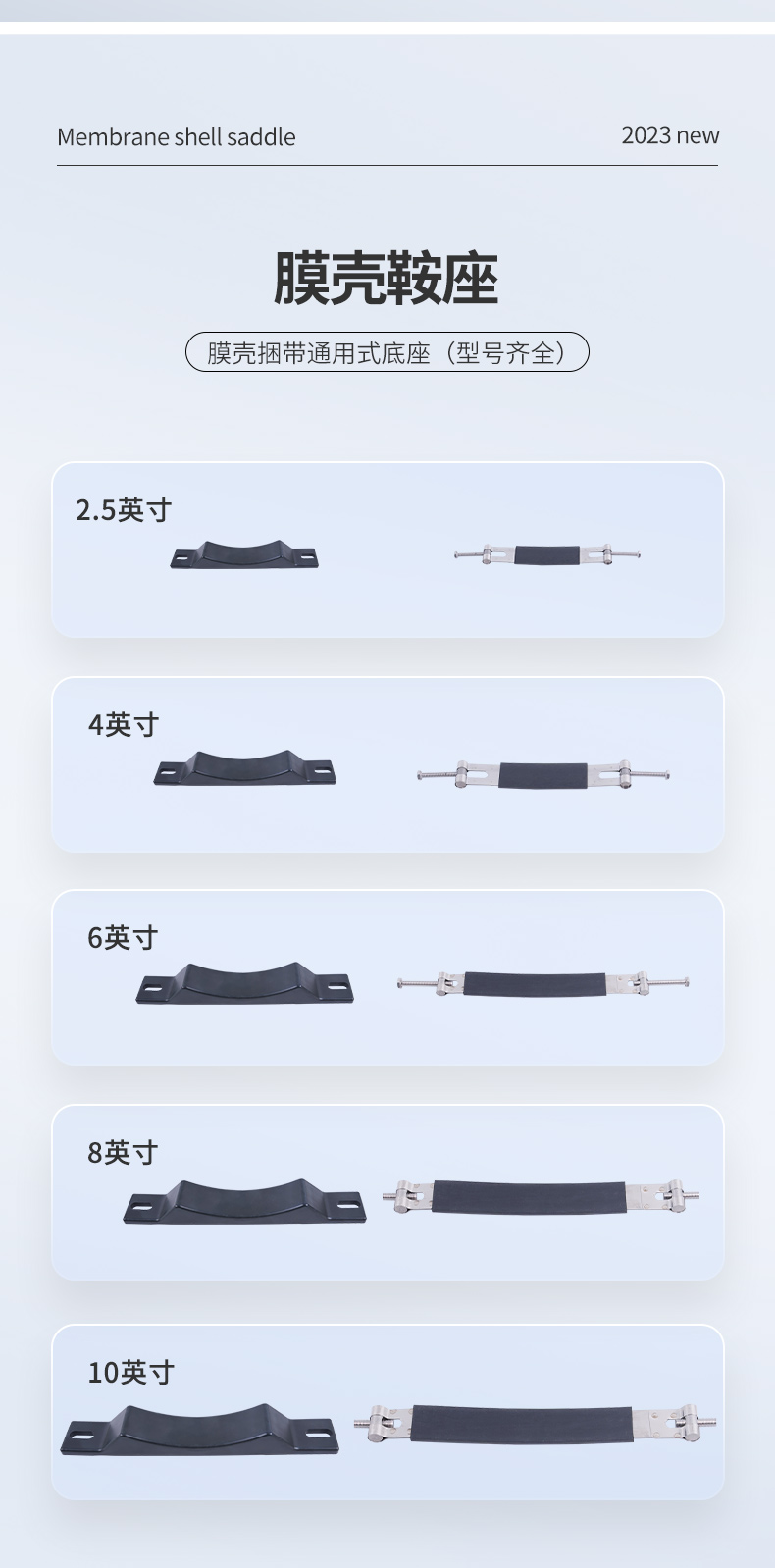 Membrane shell saddle

2023 new

膜壳鞍座

膜壳捆带通用式底座（型号齐全）

2.5英寸

4英寸

6英寸

8英寸

10英寸